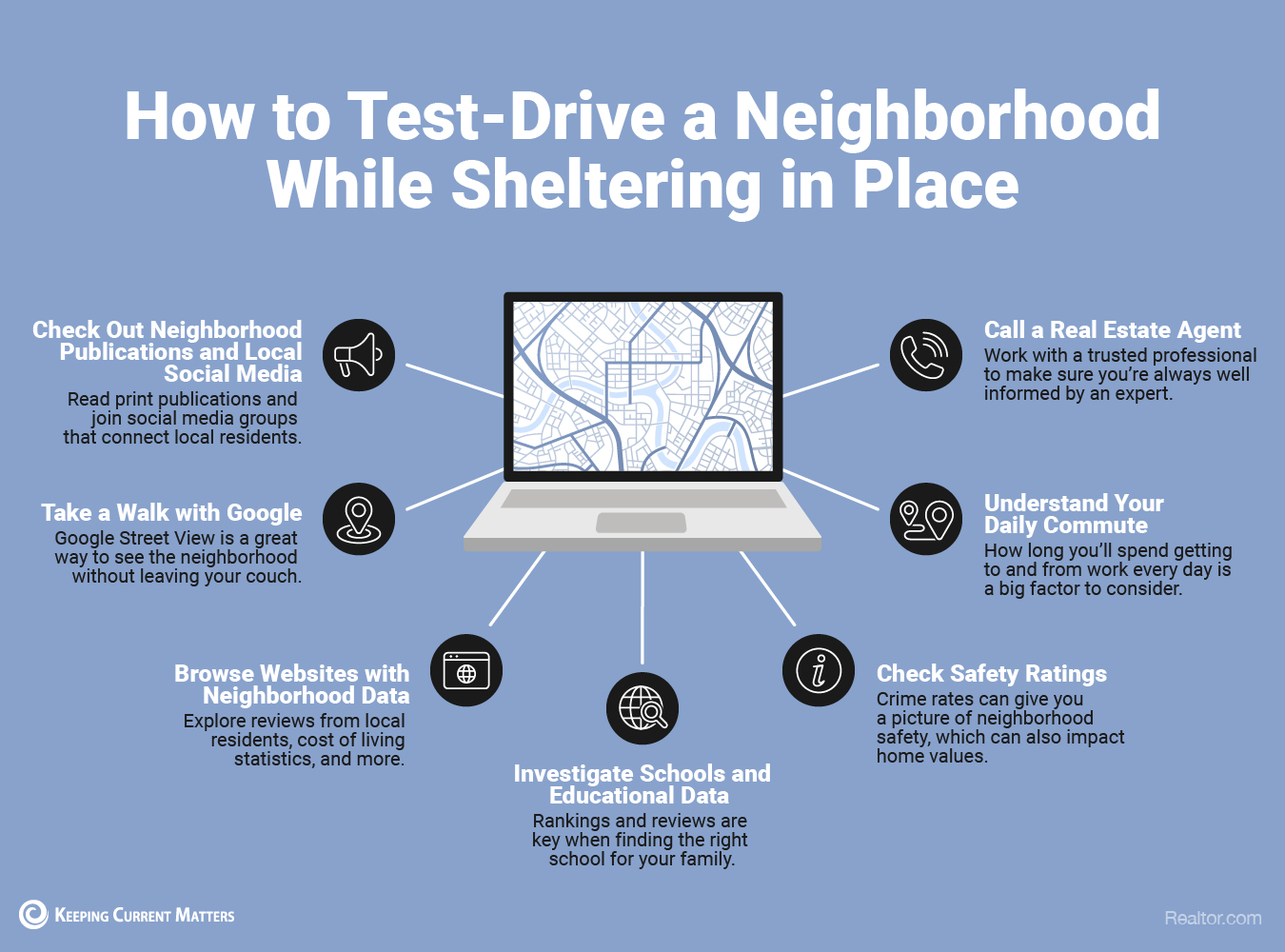 How to Test-Drive a Neighborhood While Sheltering in Place

Check Out Neighborhood Publications and Local Social Media
Read print publications and join social media groups that connect local residents.

Take a Walk with Google
Google Street View is a great way to see the neighborhood without leaving your couch.

Browse Websites with Neighborhood Data
Explore reviews from local residents, cost of living statistics, and more.

Investigate Schools and Educational Data
Rankings and reviews are key when finding the right school for your family.

Check Safety Ratings
Crime rates can give you a picture of neighborhood safety, which can also impact home values.

Understand Your Daily Commute
How long you'll spend getting to and from work every day is a big factor to consider.

Call a Real Estate Agent
Work with a trusted professional to make sure you're always well informed by an expert.

Keeping Current Matters

Realtor.com