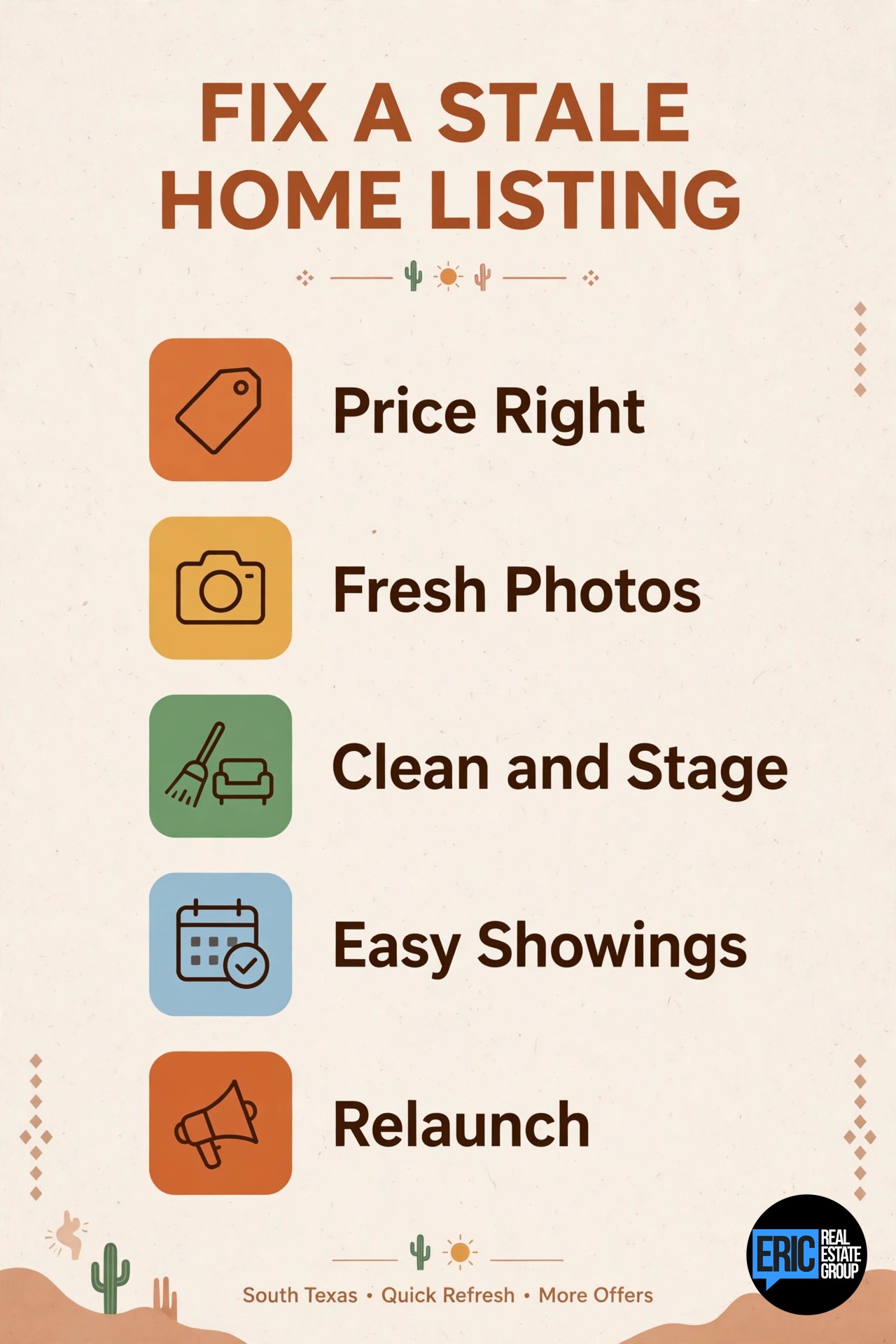 FIX A STALE HOME LISTING

Price Right

Fresh Photos

Clean and Stage

Easy Showings

Relaunch

South Texas • Quick Refresh • More Offers

ERIC REAL ESTATE GROUP