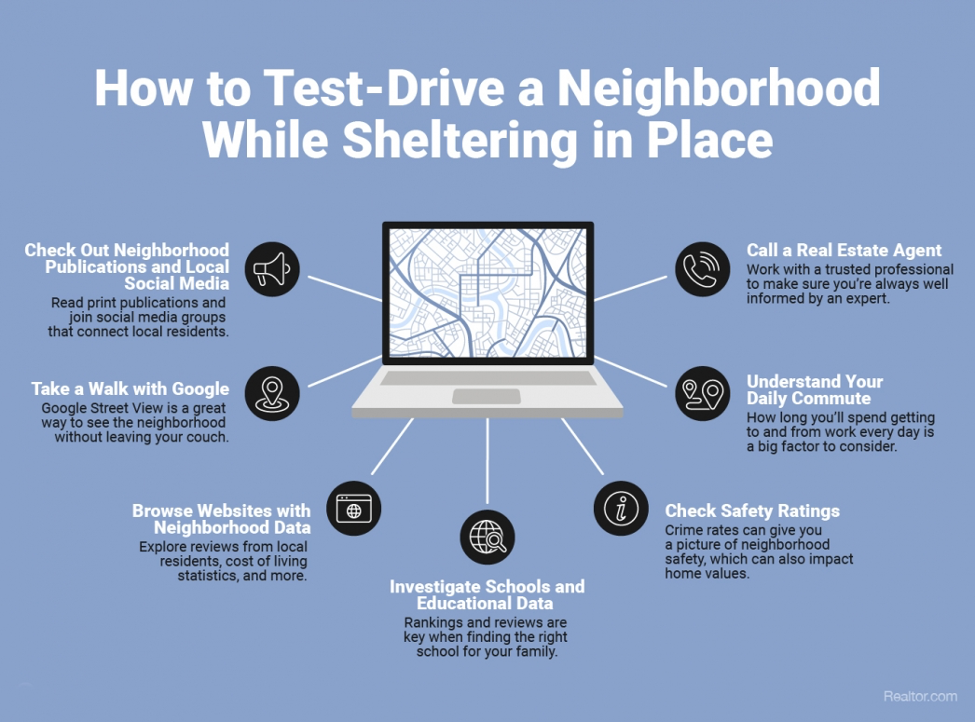 How to Test-Drive a Neighborhood While Sheltering in Place

Check Out Neighborhood Publications and Local Social Media
Read print publications and join social media groups that connect local residents.

Take a Walk with Google
Google Street View is a great way to see the neighborhood without leaving your couch.

Browse Websites with Neighborhood Data
Explore reviews from local residents, cost of living statistics, and more.

Investigate Schools and Educational Data
Rankings and reviews are key when finding the right school for your family.

Check Safety Ratings
Crime rates can give you a picture of neighborhood safety, which can also impact home values.

Understand Your Daily Commute
How long you'll spend getting to and from work every day is a big factor to consider.

Call a Real Estate Agent
Work with a trusted professional to make sure you're always well informed by an expert.

Realtor.com