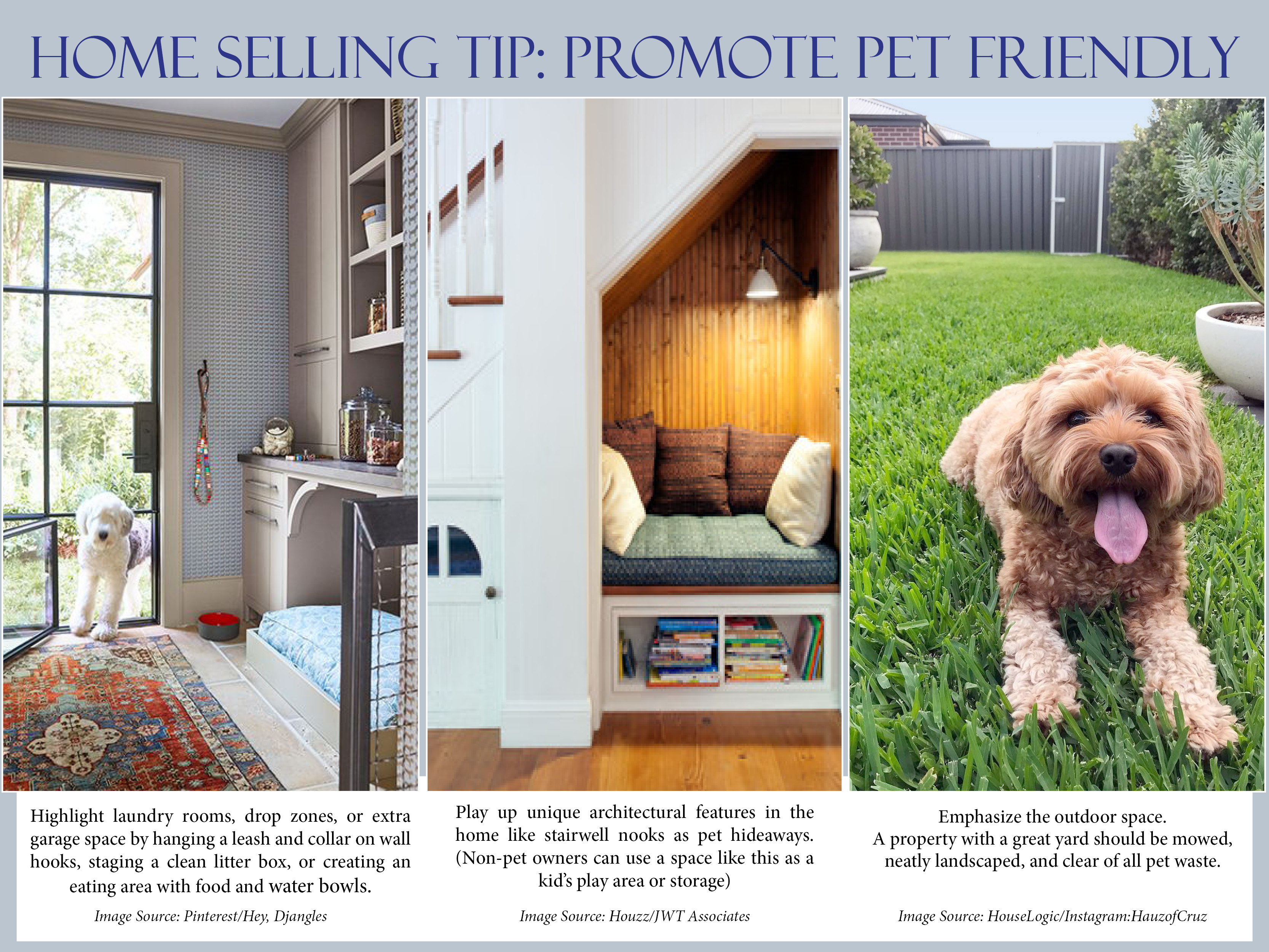 HOME SELLING TIP: PROMOTE PET FRIENDLY

Highlight laundry rooms, drop zones, or extra garage space by hanging a leash and collar on wall hooks, staging a clean litter box, or creating an eating area with food and water bowls.

Image Source: Pinterest/Hey, Djangles

Play up unique architectural features in the home like stairwell nooks as pet hideaways. (Non-pet owners can use a space like this as a kid's play area or storage)

Image Source: Houzz/JWT Associates

Emphasize the outdoor space.
A property with a great yard should be mowed, neatly landscaped, and clear of all pet waste.

Image Source: HouseLogic/Instagram:HauzofCruz