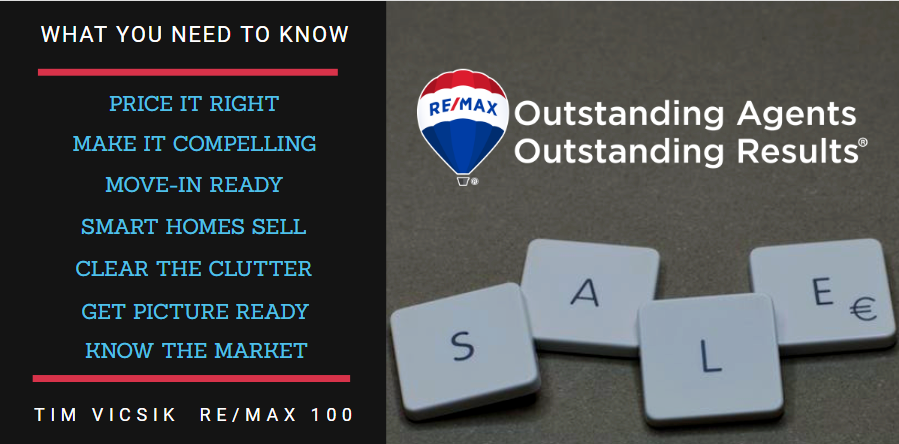 WHAT YOU NEED TO KNOW

PRICE IT RIGHT

MAKE IT COMPELLING

MOVE-IN READY

SMART HOMES SELL

CLEAR THE CLUTTER

GET PICTURE READY

KNOW THE MARKET

TIM VICSIK RE/MAX 100

RE/MAX

Outstanding Agents
Outstanding Results®

S A L E €