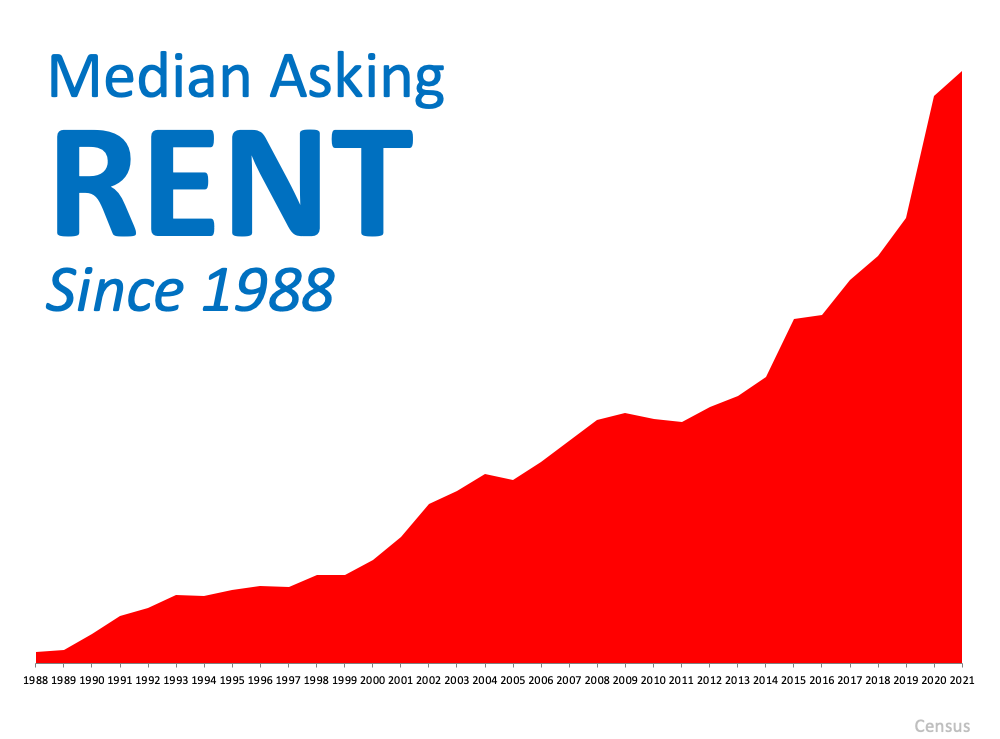 Median Asking
RENT
Since 1988

1988 1989 1990 1991 1992 1993 1994 1995 1996 1997 1998 1999 2000 2001 2002 2003 2004 2005 2006 2007 2008 2009 2010 2011 2012 2013 2014 2015 2016 2017 2018 2019 2020 2021

Census