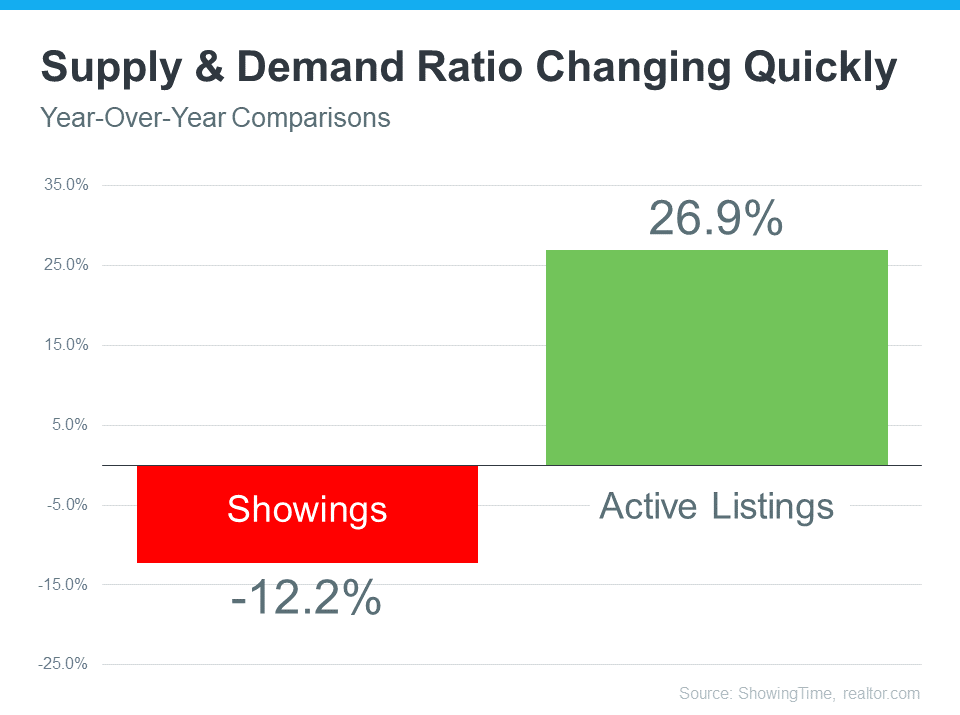 Supply & Demand Ratio Changing Quickly
Year-Over-Year Comparisons

35.0%
25.0%
15.0%
5.0%
-5.0%
-15.0%
-25.0%

26.9%
Showings
Active Listings
-12.2%

Source: ShowingTime, realtor.com